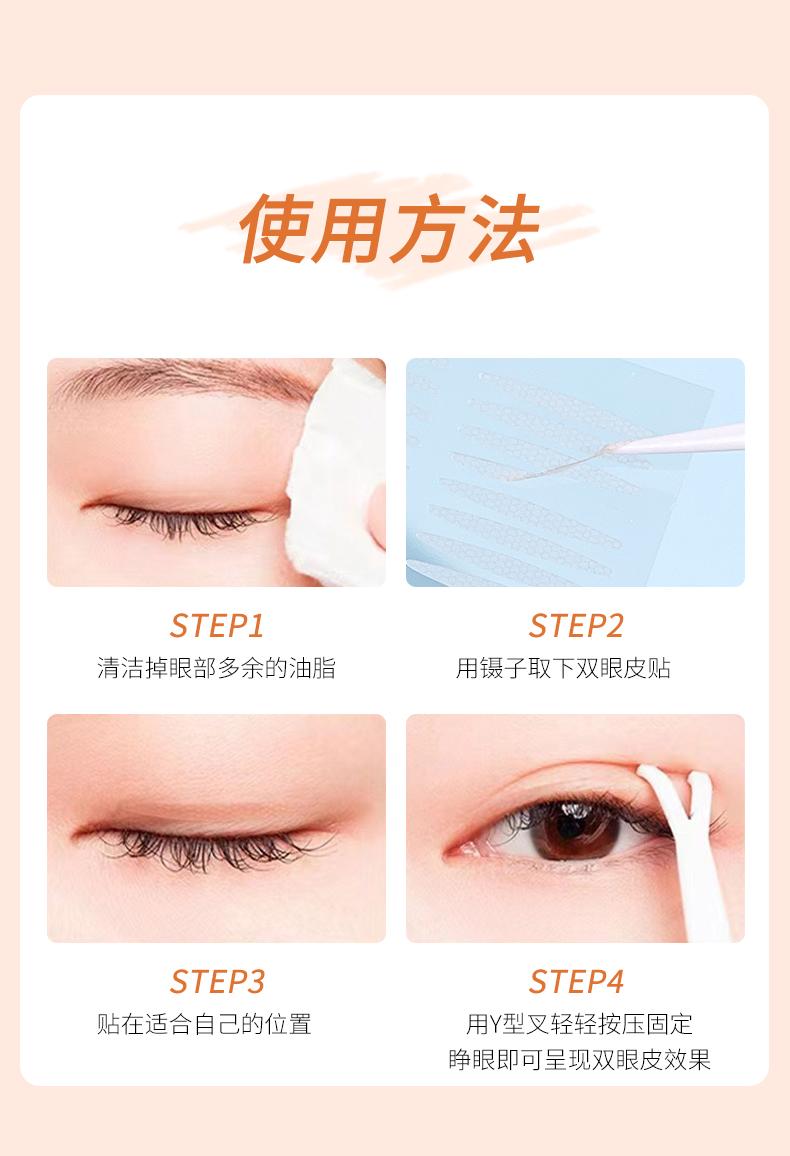 使用方法

STEP1
清洁掉眼部多余的油脂

STEP2
用镊子取下双眼皮贴

STEP3
贴在适合自己的位置

STEP4
用Y型叉轻轻按压固定
睁眼即可呈现双眼皮效果